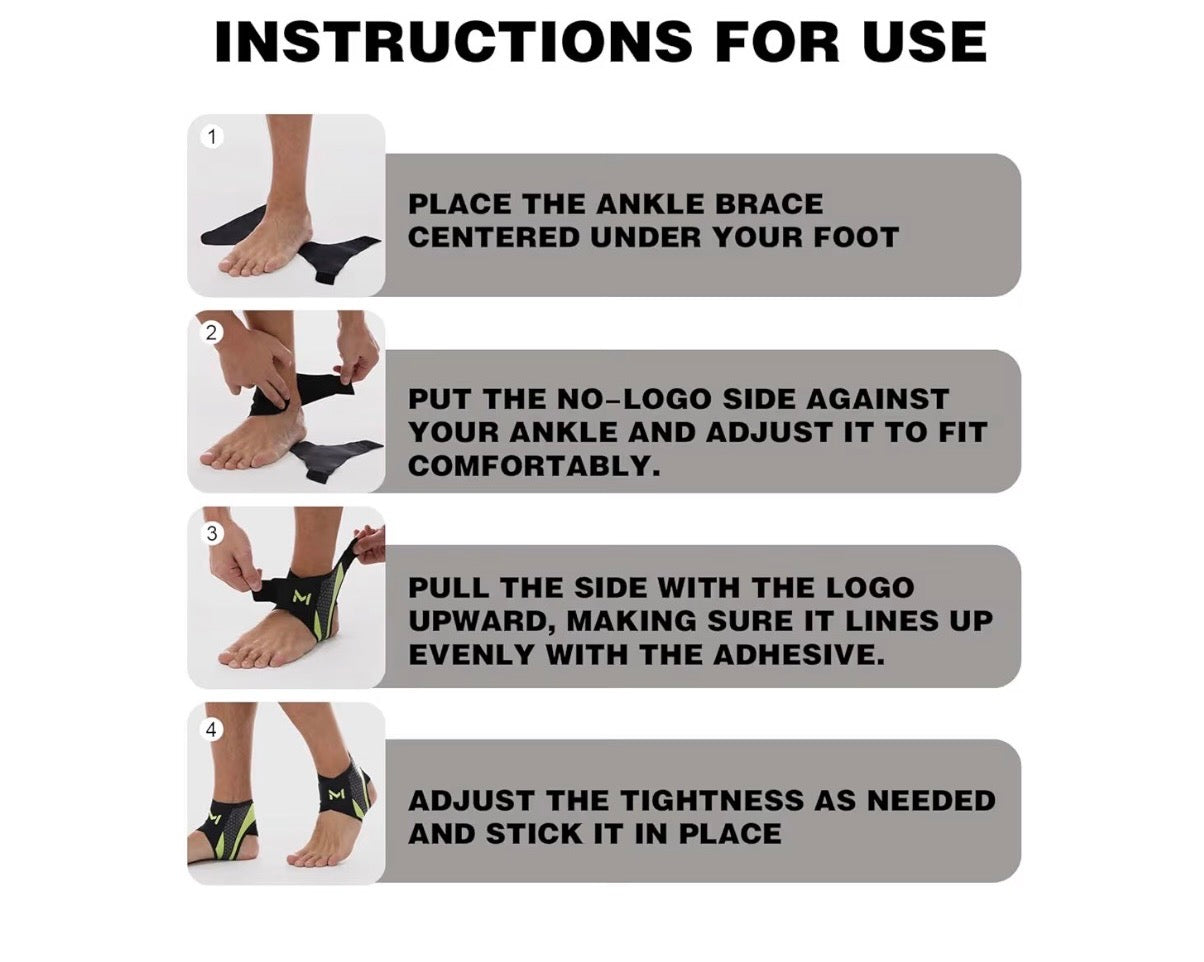 INSTRUCTIONS FOR USE

1

PLACE THE ANKLE BRACE CENTERED UNDER YOUR FOOT

2

PUT THE NO-LOGO SIDE AGAINST YOUR ANKLE AND ADJUST IT TO FIT COMFORTABLY.

3

M

PULL THE SIDE WITH THE LOGO UPWARD, MAKING SURE IT LINES UP EVENLY WITH THE ADHESIVE.

4

M

M

ADJUST THE TIGHTNESS AS NEEDED AND STICK IT IN PLACE